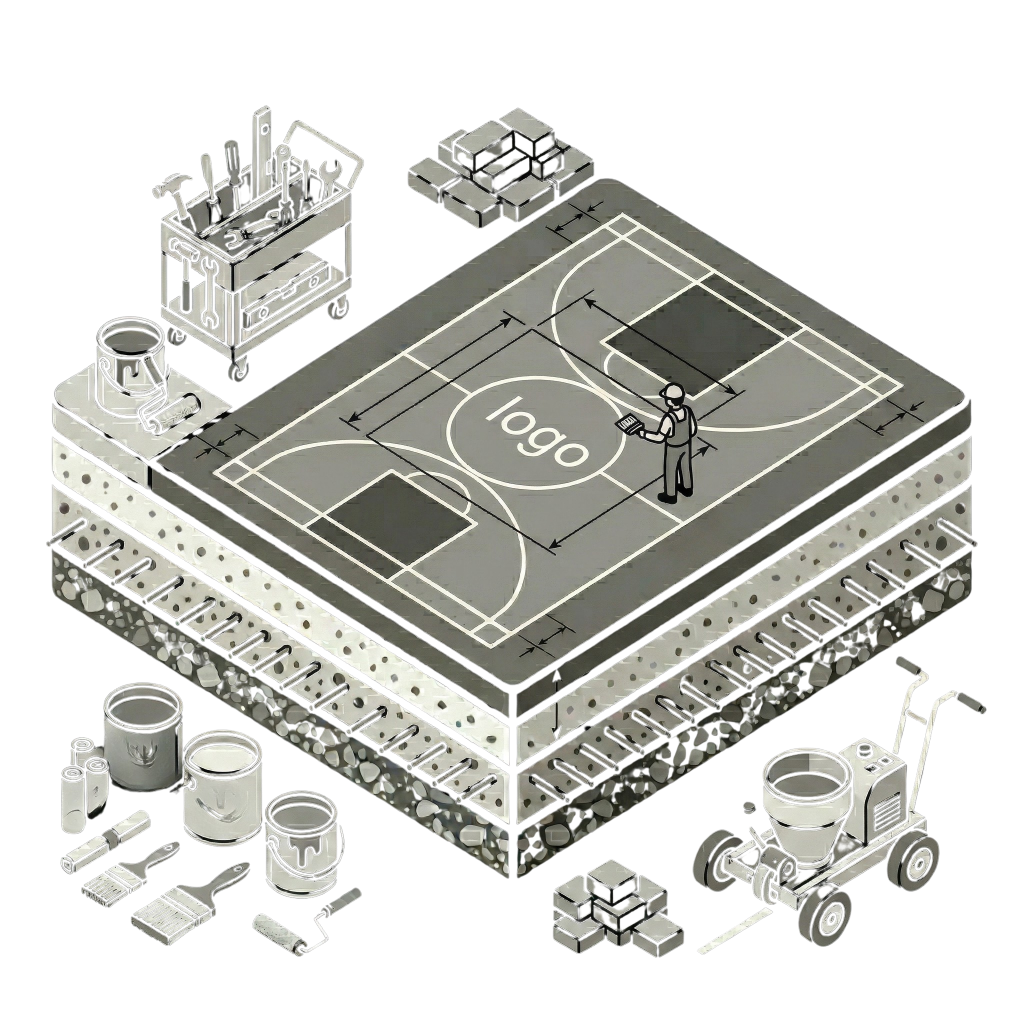 logo